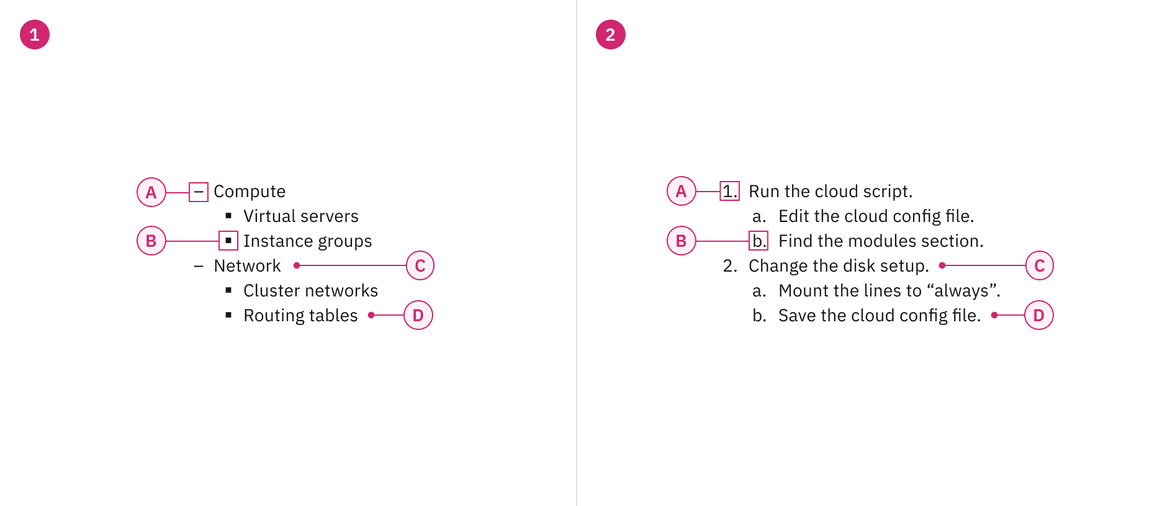 1

A – Compute
▪ Virtual servers
B ▪ Instance groups
– Network C
▪ Cluster networks
▪ Routing tables D

2

A 1. Run the cloud script.
a. Edit the cloud config file.
B b. Find the modules section.
2. Change the disk setup. C
a. Mount the lines to “always”.
b. Save the cloud config file. D